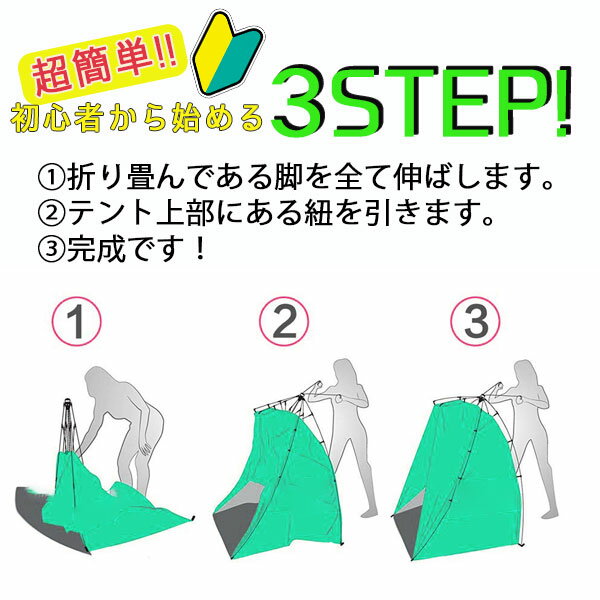 超簡単!!
初心者から始める 3STEP!

①折り畳んである脚を全て伸ばします。
②テント上部にある紐を引きます。
③完成です！

1
2
3