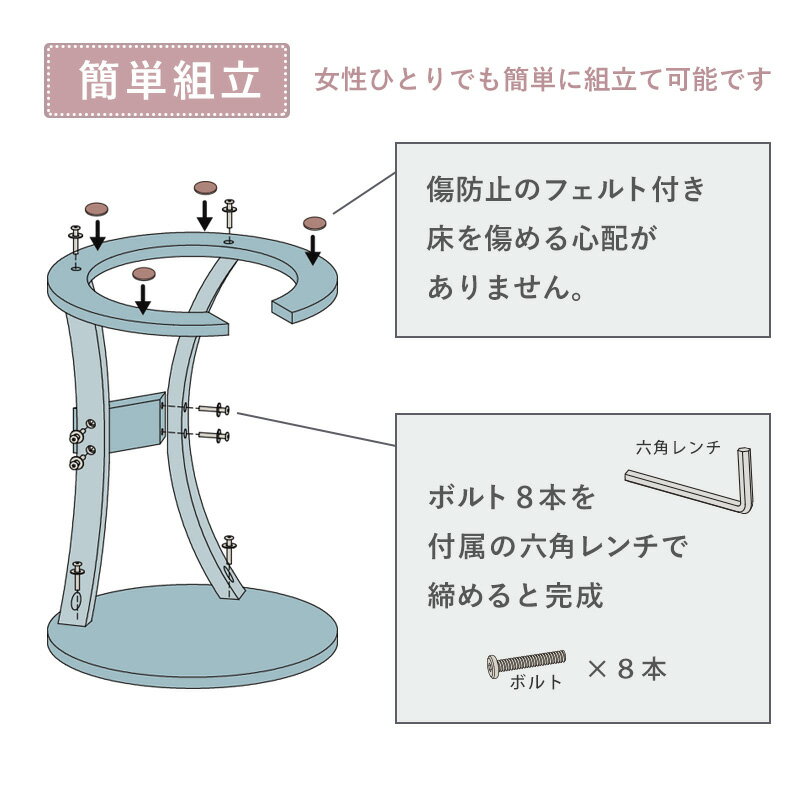 簡単組立 女性ひとりでも簡単に組立て可能です

傷防止のフェルト付き
床を傷める心配が
ありません。

六角レンチ

ボルト８本を
付属の六角レンチで
締めると完成

ボルト ×８本