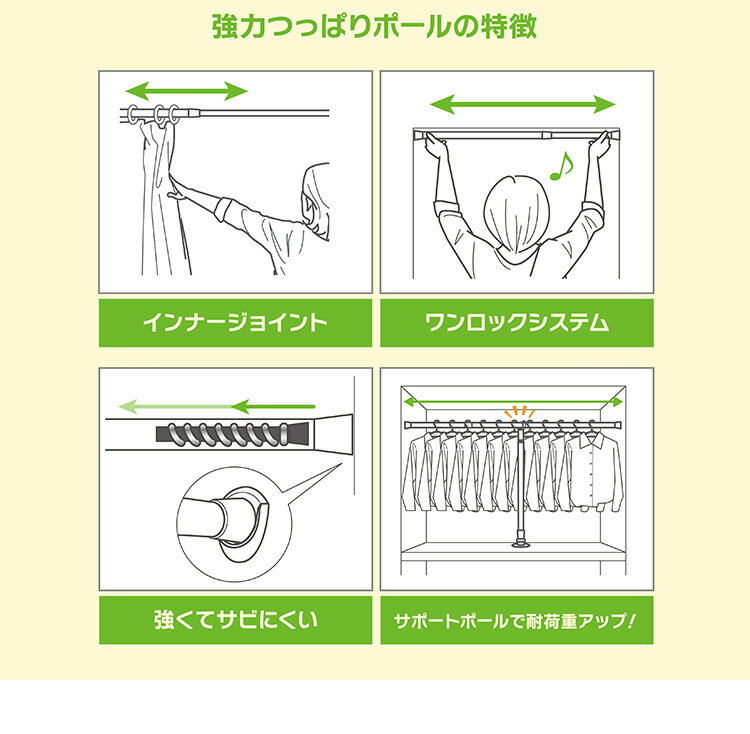 強力つっぱりポールの特徴

インナージョイント

ワンロックシステム

強くてサビにくい

サポートポールで耐荷重アップ!