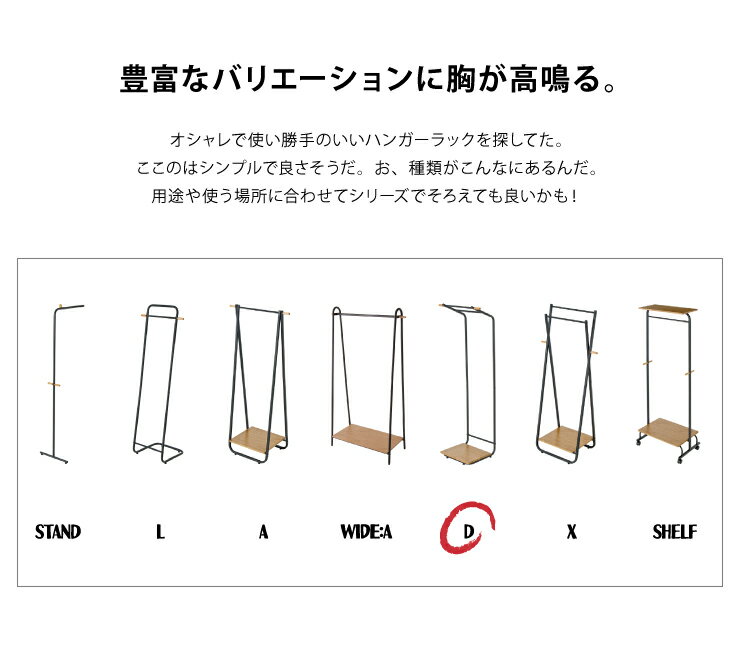 豊富なバリエーションに胸が高鳴る。

オシャレで使い勝手のいいハンガーラックを探してた。
ここのはシンプルで良さそうだ。お、種類がこんなにあるんだ。
用途や使う場所に合わせてシリーズでそろえても良いかも！

STAND L A WIDE:A D X SHELF