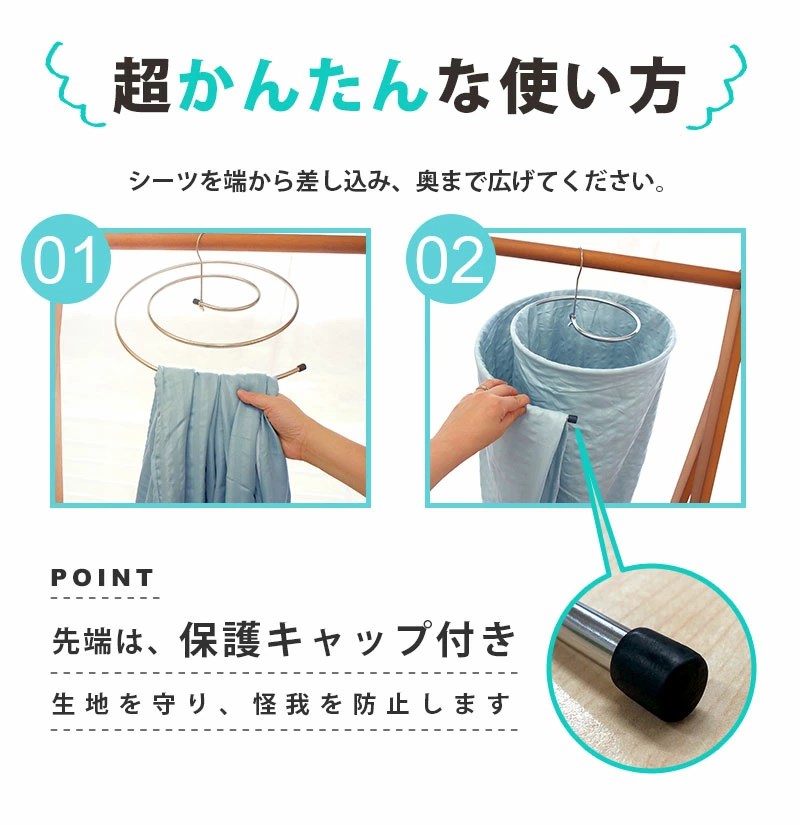 超かんたんな使い方

シーツを端から差し込み、奥まで広げてください。

01

02

POINT

先端は、保護キャップ付き

生地を守り、怪我を防止します