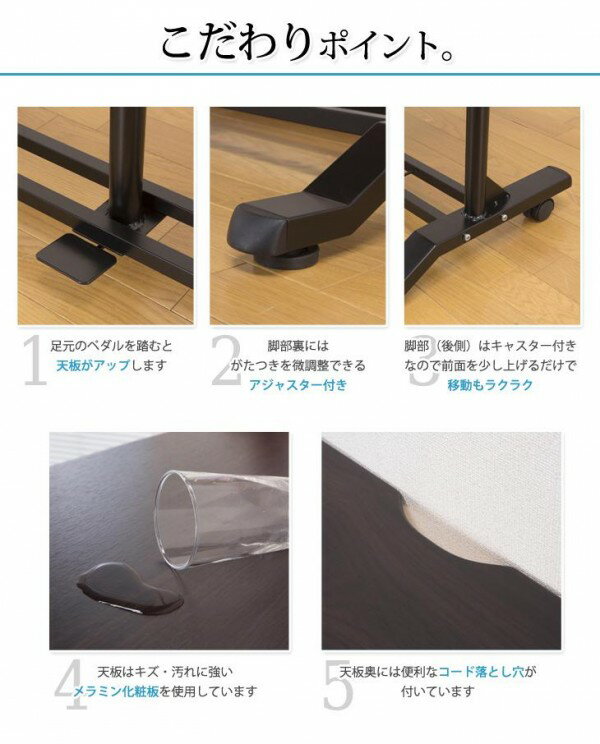 こだわりポイント。

1 足元のペダルを踏むと天板がアップします

2 脚部裏にはがたつきを微調整できるアジャスター付き

3 脚部（後側）はキャスター付きなので前面を少し上げるだけで移動もラクラク

4 天板はキズ・汚れに強いメラミン化粧板を使用しています

5 天板奥には便利なコード落とし穴が付いています