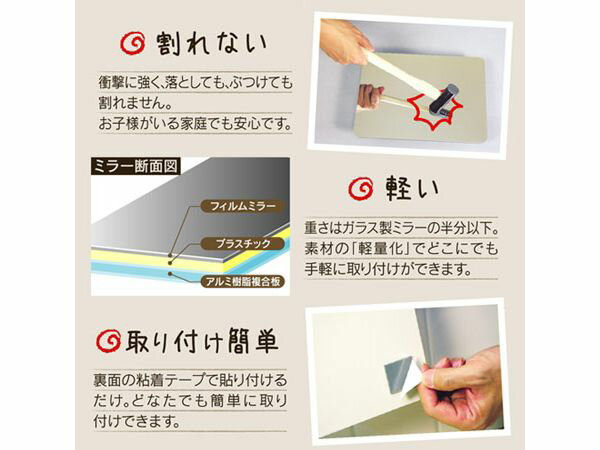 割れない

衝撃に強く、落としても、ぶつけても割れません。
お子様がいる家庭でも安心です。

ミラー断面図

フィルムミラー

プラスチック

アルミ樹脂複合板

軽い

重さはガラス製ミラーの半分以下。
素材の「軽量化」でどこにでも手軽に取り付けができます。

取り付け簡単

裏面の粘着テープで貼り付けるだけ。どなたでも簡単に取り付けできます。