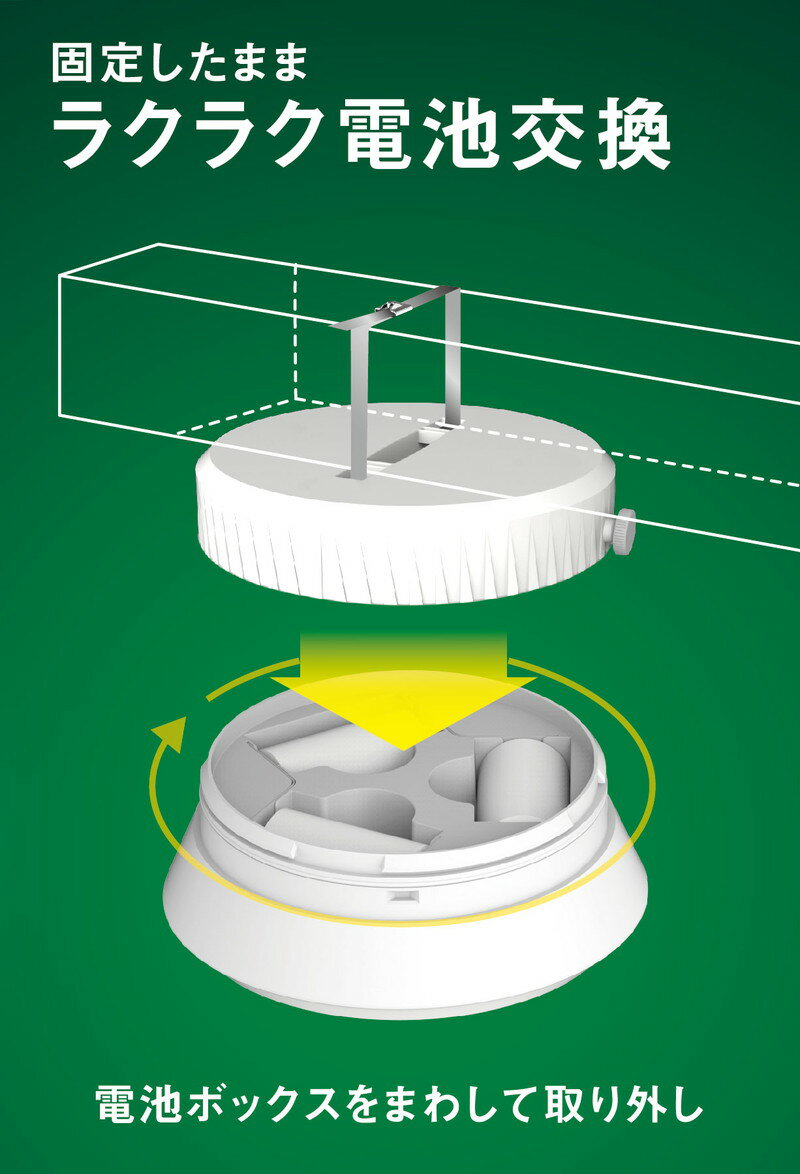 固定したまま
ラクラク電池交換

電池ボックスをまわして取り外し