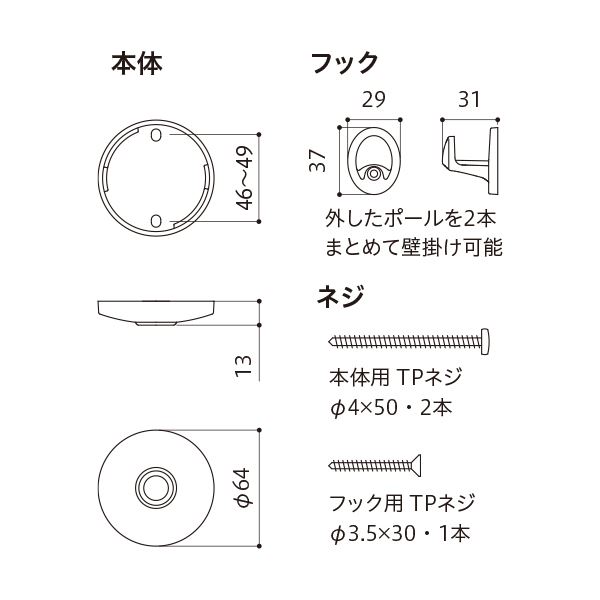 本体

46~49

13

φ64

フック

29

31

37

外したポールを2本
まとめて壁掛け可能

ネジ

本体用 TPネジ
φ4×50・2本

フック用 TPネジ
φ3.5×30・1本