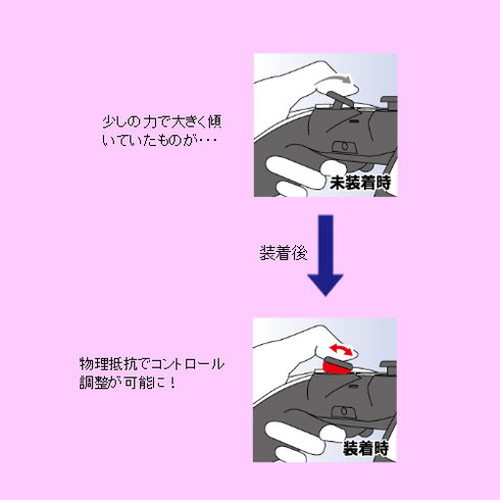 少しの力で大きく傾いていたものが・・・

未装着時

装着後

物理抵抗でコントロール調整が可能に！

装着時