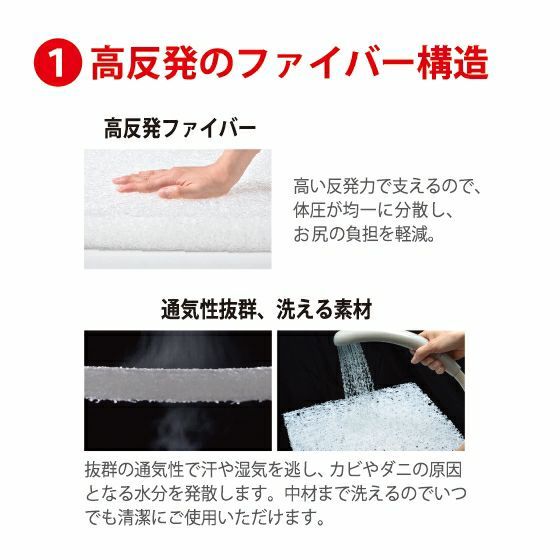 1 高反発のファイバー構造

高反発ファイバー

高い反発力で支えるので、体圧が均一に分散し、お尻の負担を軽減。

通気性抜群、洗える素材

抜群の通気性で汗や湿気を逃し、カビやダニの原因となる水分を発散します。中材まで洗えるのでいつでも清潔にご使用いただけます。