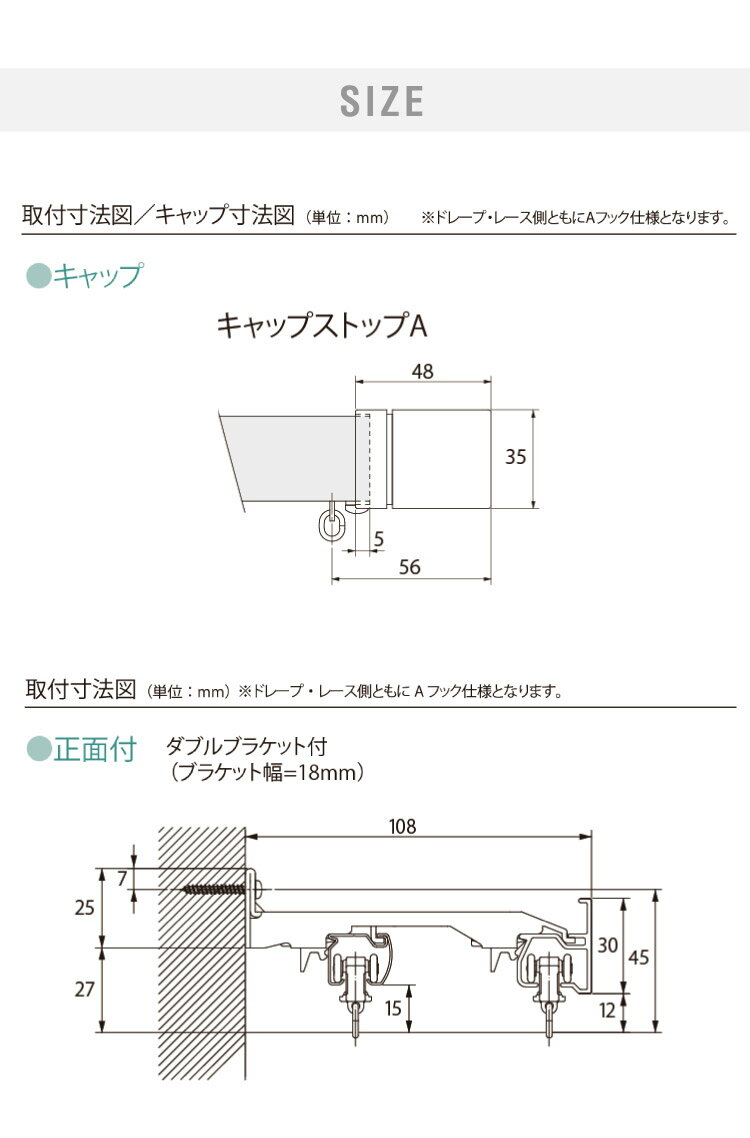 SIZE

取付寸法図／キャップ寸法図（単位：mm） ※ドレープ・レース側ともにAフック仕様となります。

●キャップ

キャップストップA

48

35

5

56

取付寸法図（単位：mm）※ドレープ・レース側ともに A フック仕様となります。

●正面付

ダブルブラケット付
（ブラケット幅=18mm）

108

7

25

27

15

30

45

12