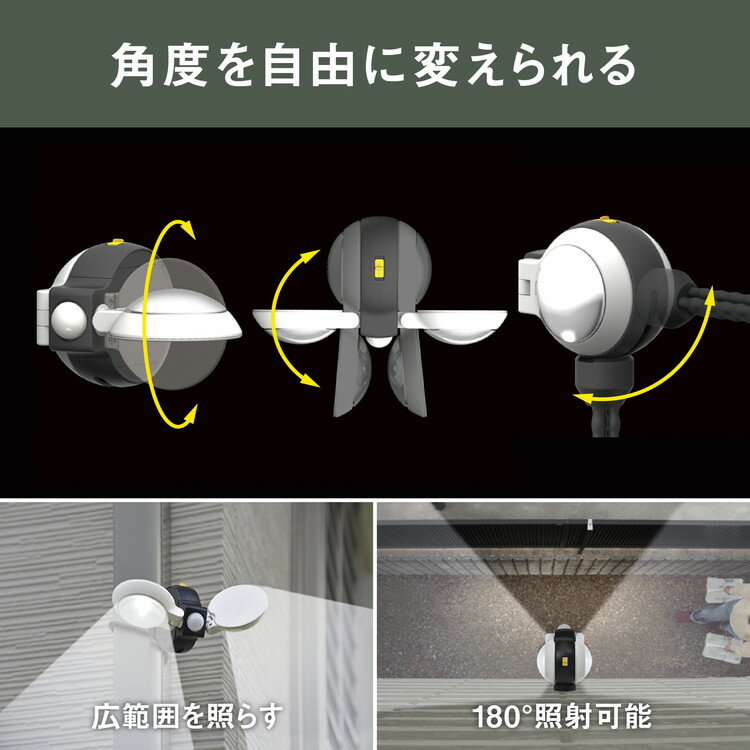 角度を自由に変えられる

広範囲を照らす

180°照射可能