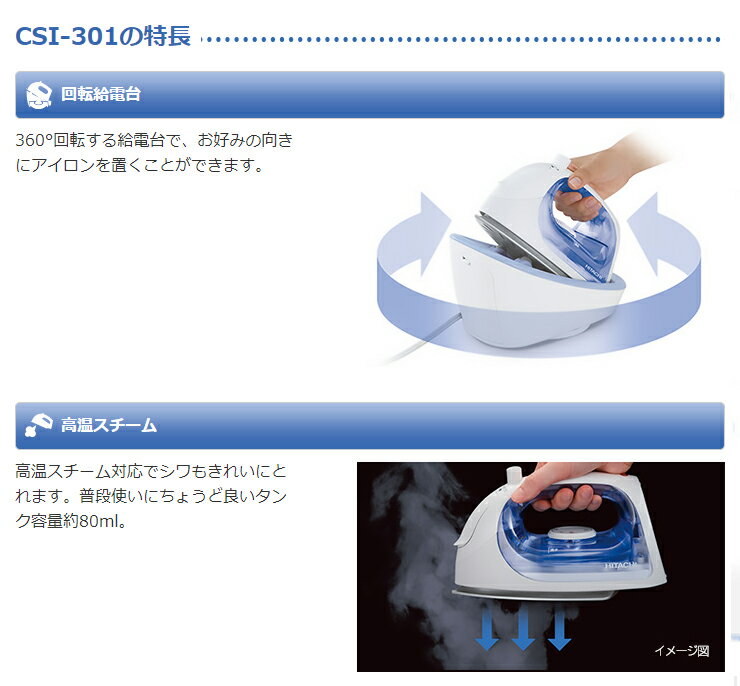 CSI-301の特長

回転給電台

360°回転する給電台で、お好みの向きにアイロンを置くことができます。

HITACHI

高温スチーム

高温スチーム対応でシワもきれいにとれます。普段使いにちょうど良いタンク容量約80ml。

HITACHI

イメージ図