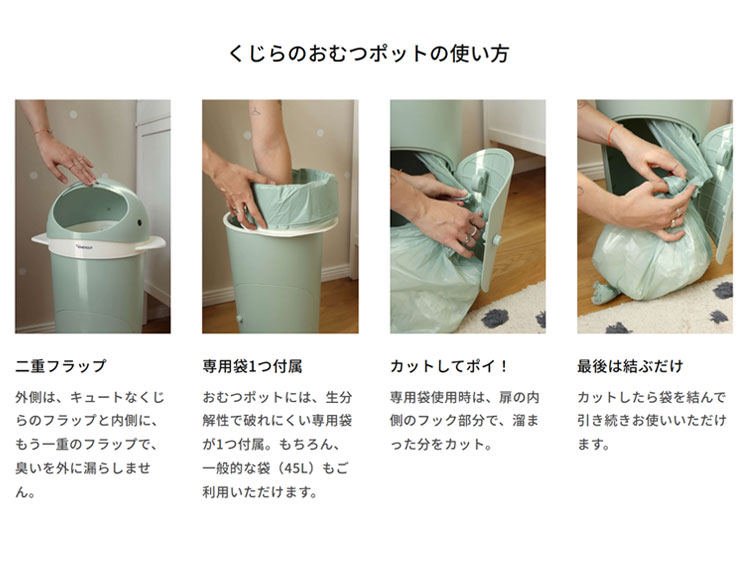 くじらのおむつポットの使い方

二重フラップ

外側は、キュートなくじらのフラップと内側に、もう一重のフラップで、臭いを外に漏らしません。

専用袋1つ付属

おむつポットには、生分解性で破れにくい専用袋が1つ付属。もちろん、一般的な袋（45L）もご利用いただけます。

カットしてポイ！

専用袋使用時は、扉の内側のフック部分で、溜まった分をカット。

最後は結ぶだけ

カットしたら袋を結んで引き続きお使いいただけます。