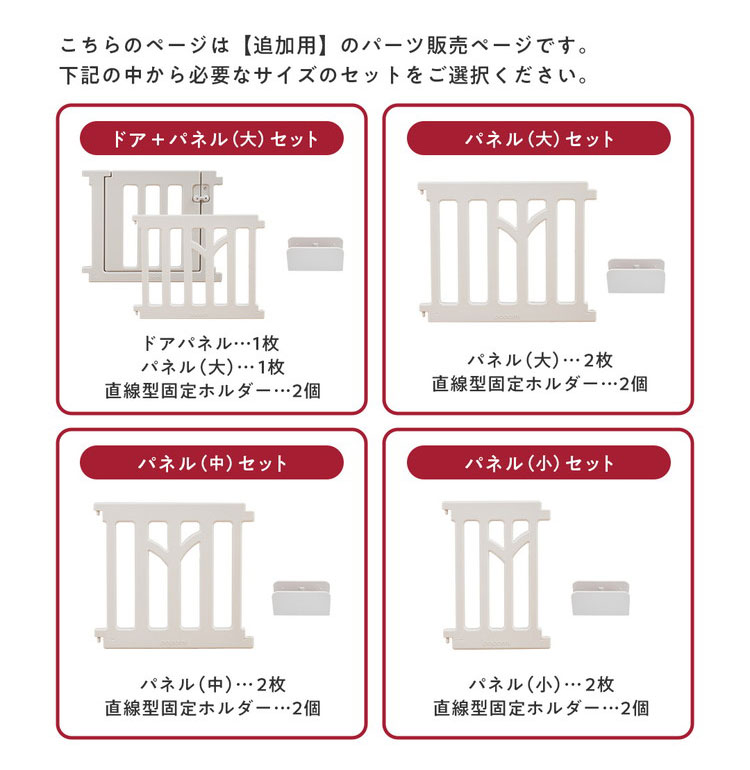 こちらのページは【追加用】のパーツ販売ページです。
下記の中から必要なサイズのセットをご選択ください。

ドア＋パネル（大）セット

ドアパネル…1枚
パネル（大）…1枚
直線型固定ホルダー…2個

パネル（大）セット

パネル（大）…2枚
直線型固定ホルダー…2個

パネル（中）セット

パネル（中）…2枚
直線型固定ホルダー…2個

パネル（小）セット

パネル（小）…2枚
直線型固定ホルダー…2個