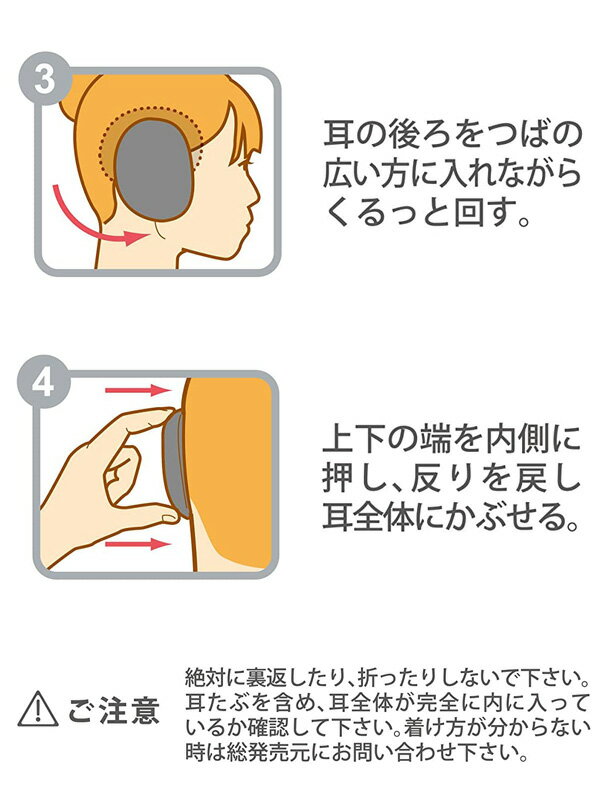 3

耳の後ろをつばの広い方に入れながらくるっと回す。

4

上下の端を内側に押し、反りを戻し耳全体にかぶせる。

ご注意

絶対に裏返したり、折ったりしないで下さい。耳たぶを含め、耳全体が完全に内に入っているか確認して下さい。着け方が分からない時は総発売元にお問い合わせ下さい。