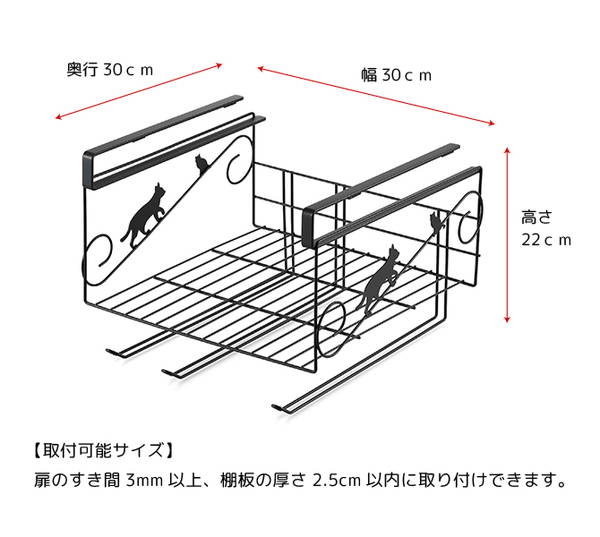 奥行 30ｃｍ

幅 30ｃｍ

高さ
22ｃｍ

【取付可能サイズ】

扉のすき間 3mm 以上、棚板の厚さ 2.5cm 以内に取り付けできます。