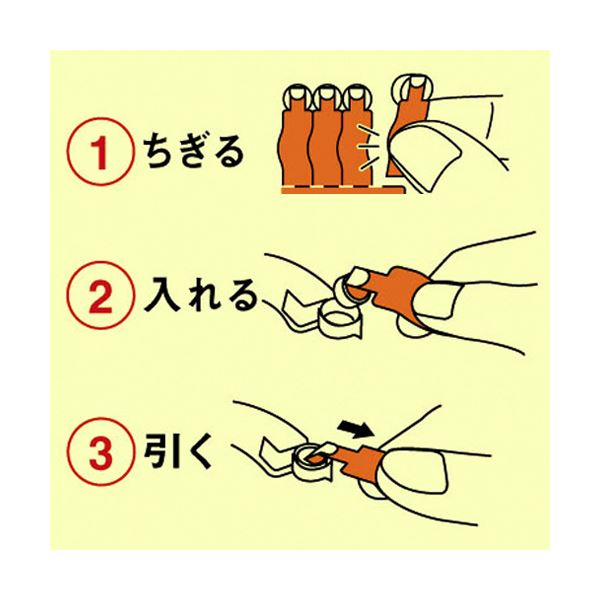 1 ちぎる

2 入れる

3 引く