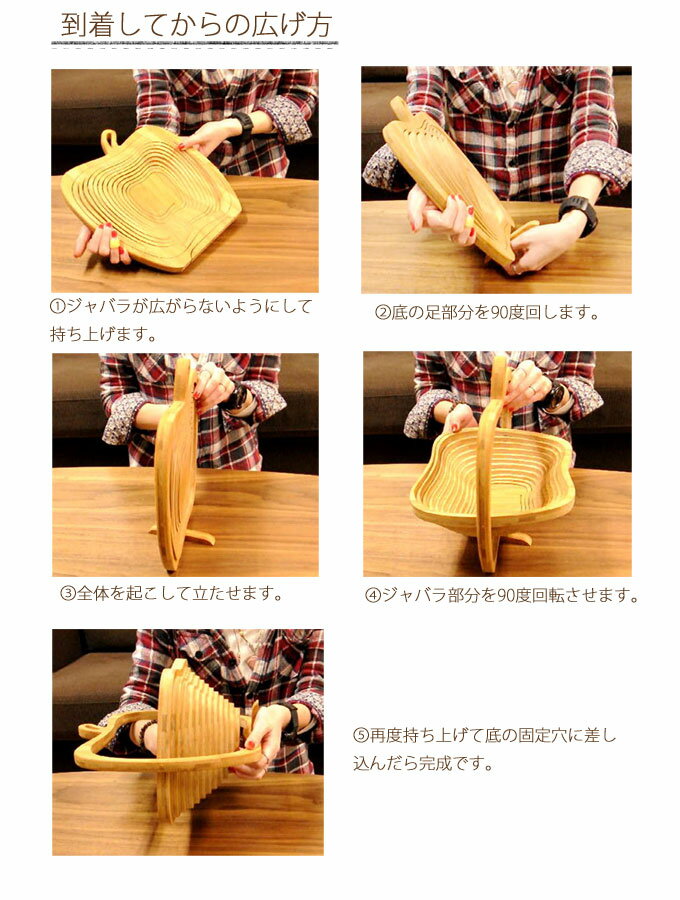 到着してからの広げ方

①ジャバラが広がらないようにして持ち上げます。

②底の足部分を90度回します。

③全体を起こして立たせます。

④ジャバラ部分を90度回転させます。

⑤再度持ち上げて底の固定穴に差し込んだら完成です。