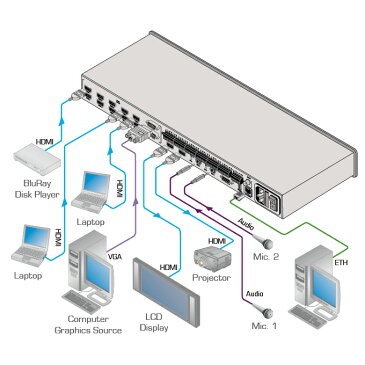 HDMI
BluRay Disk Player
HDMI
Laptop
HDMI
Laptop
VGA
Computer Graphics Source
HDMI
LCD Display
HDMI
Projector
Audio
Mic. 2
Audio
Mic. 1
ETH