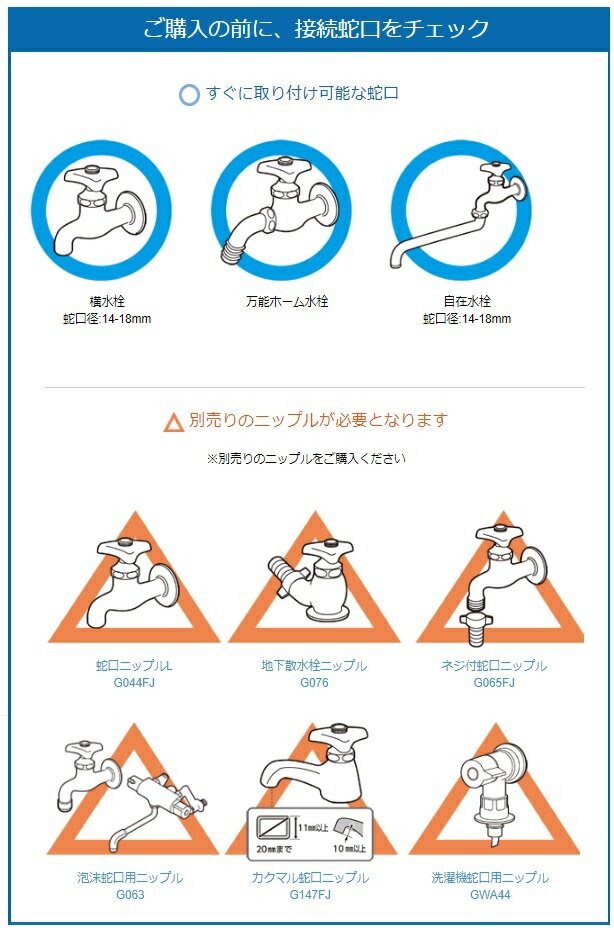 ご購入の前に、接続蛇口をチェック

すぐに取り付け可能な蛇口

横水栓
蛇口径:14-18mm

万能ホーム水栓

自在水栓
蛇口径:14-18mm

別売りのニップルが必要となります

※別売りのニップルをご購入ください

蛇口ニップルL
G044FJ

地下散水栓ニップル
G076

ネジ付蛇口ニップル
G065FJ

泡沫蛇口用ニップル
G063

11mm以上
20mmまで
10mm以上

カクマル蛇口ニップル
G147FJ

洗濯機蛇口用ニップル
GWA44