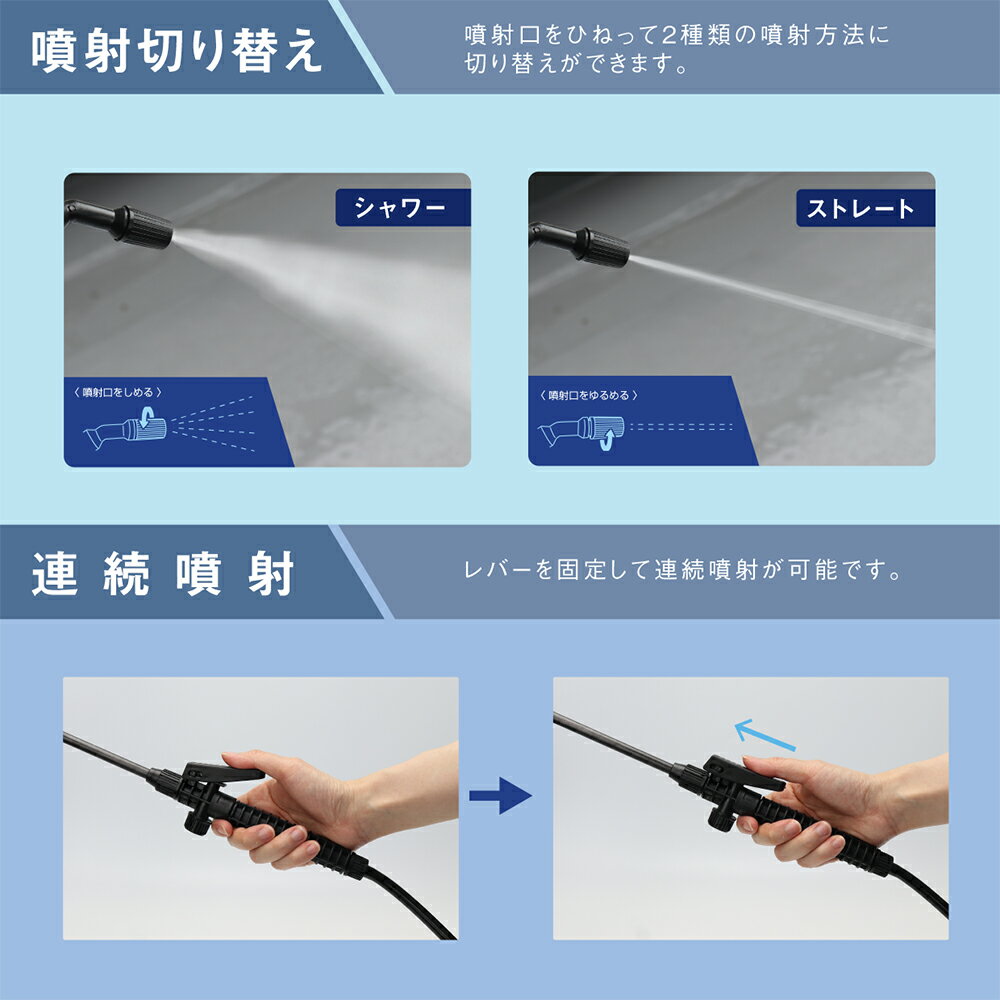 噴射切り替え

噴射口をひねって2種類の噴射方法に切り替えができます。

シャワー

〈 噴射口をしめる 〉

ストレート

〈 噴射口をゆるめる 〉

連続噴射

レバーを固定して連続噴射が可能です。