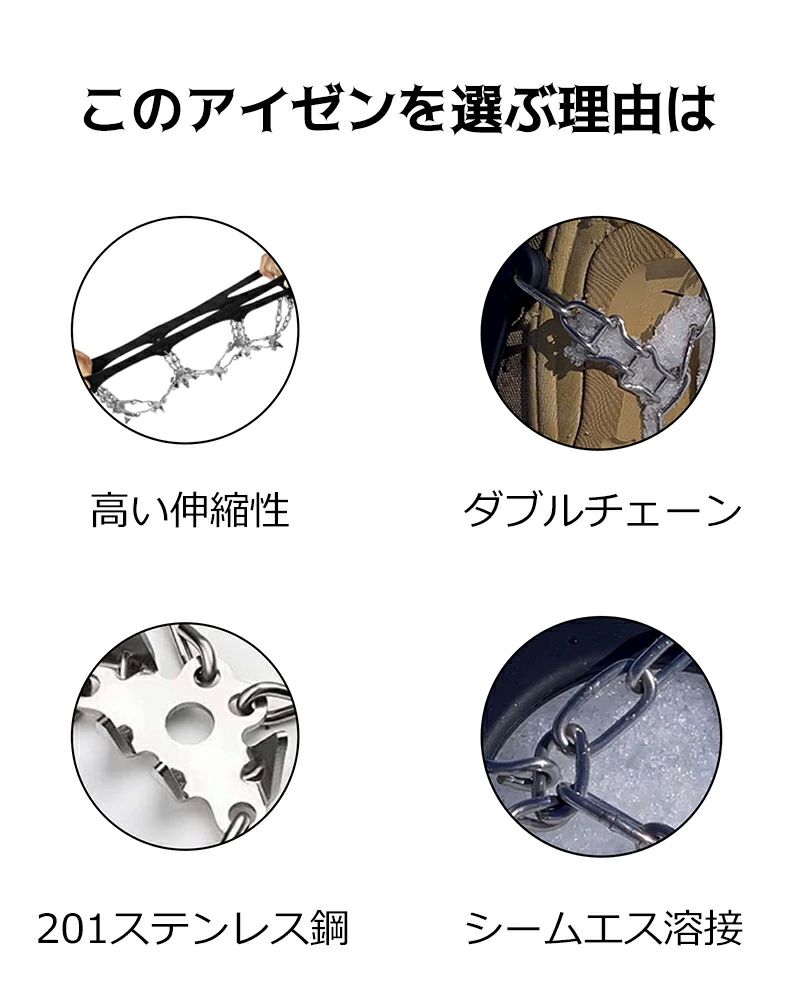 このアイゼンを選ぶ理由は

高い伸縮性

ダブルチェーン

201ステンレス鋼

シームエス溶接