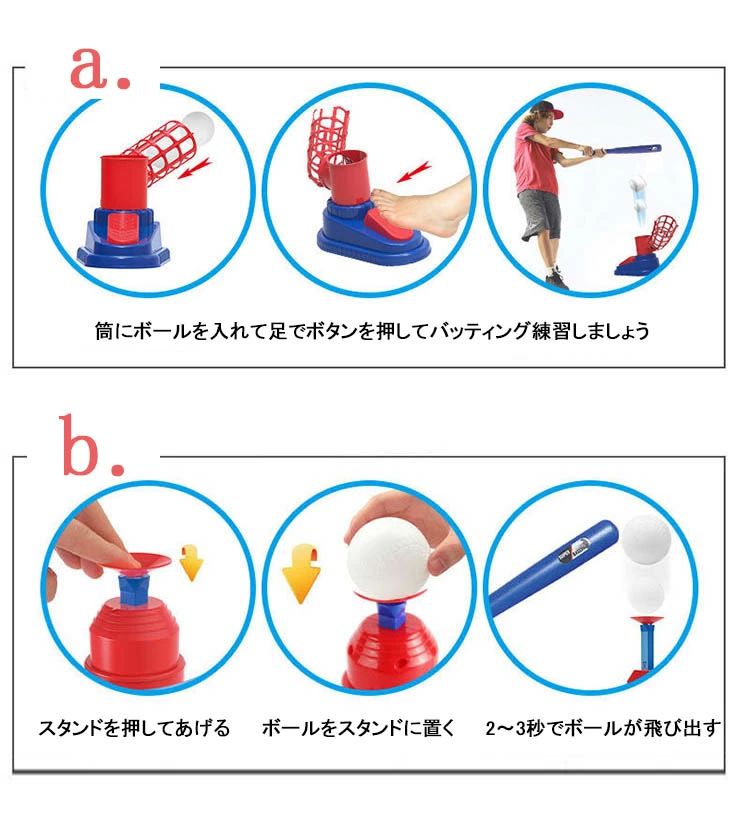 a.

筒にボールを入れて足でボタンを押してバッティング練習しましょう

b.

スタンドを押してあげる

ボールをスタンドに置く

2～3秒でボールが飛び出す