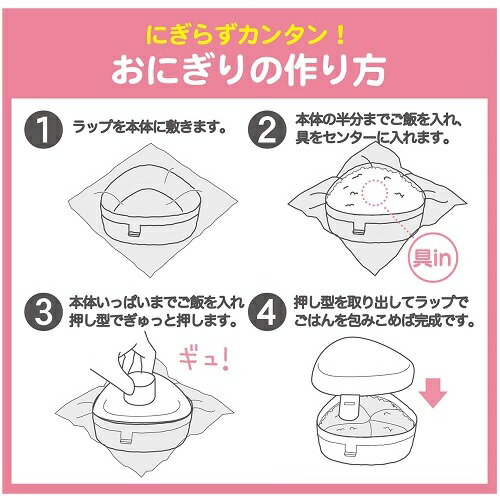 にぎらずカンタン！
おにぎりの作り方

1 ラップを本体に敷きます。

2 本体の半分までご飯を入れ、具をセンターに入れます。

具in

3 本体いっぱいまでご飯を入れ押し型でぎゅっと押します。

ギュ！

4 押し型を取り出してラップでごはんを包みこめば完成です。