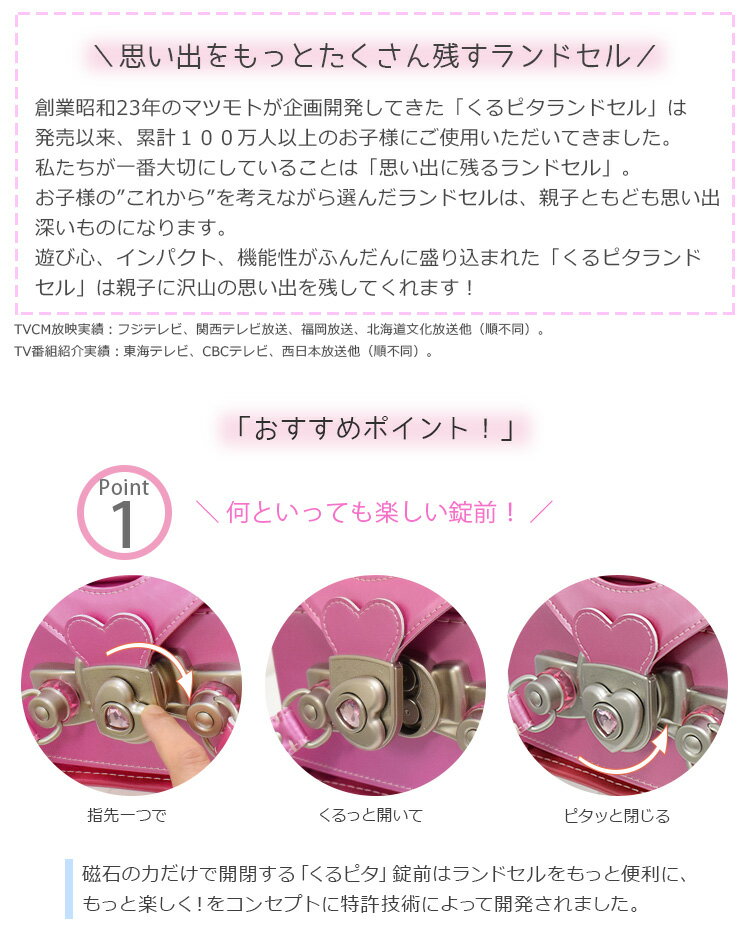 ＼思い出をもっとたくさん残すランドセル／

創業昭和23年のマツモトが企画開発してきた「くるピタランドセル」は発売以来、累計１００万人以上のお子様にご使用いただいてきました。
私たちが一番大切にしていることは「思い出に残るランドセル」。
お子様の”これから”を考えながら選んだランドセルは、親子ともども思い出深いものになります。
遊び心、インパクト、機能性がふんだんに盛り込まれた「くるピタランドセル」は親子に沢山の思い出を残してくれます！

TVCM放映実績：フジテレビ、関西テレビ放送、福岡放送、北海道文化放送他（順不同）。
TV番組紹介実績：東海テレビ、CBCテレビ、西日本放送他（順不同）。

「おすすめポイント！」

Point 1

＼ 何といっても楽しい錠前！ ／

指先一つで

くるっと開いて

ピタッと閉じる

磁石の力だけで開閉する「くるピタ」錠前はランドセルをもっと便利に、もっと楽しく！をコンセプトに特許技術によって開発されました。