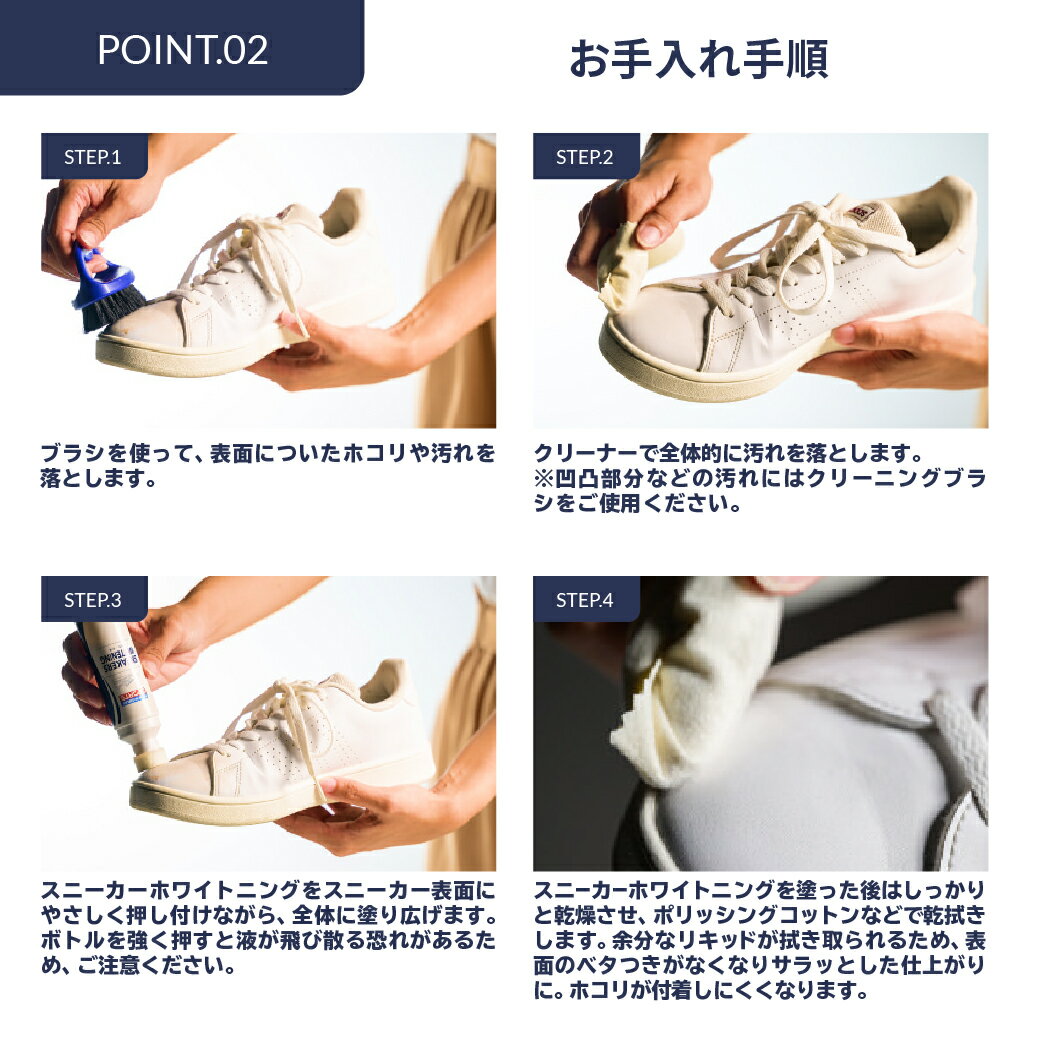 POINT.02

お手入れ手順

STEP.1

ブラシを使って、表面についたホコリや汚れを落とします。

STEP.2

クリーナーで全体的に汚れを落とします。
※凹凸部分などの汚れにはクリーニングブラシをご使用ください。

STEP.3

スニーカーホワイトニングをスニーカー表面にやさしく押し付けながら、全体に塗り広げます。ボトルを強く押すと液が飛び散る恐れがあるため、ご注意ください。

STEP.4

スニーカーホワイトニングを塗った後はしっかりと乾燥させ、ポリッシングコットンなどで乾拭きします。余分なリキッドが拭き取られるため、表面のベタつきがなくなりサラッとした仕上がりに。ホコリが付着しにくくなります。