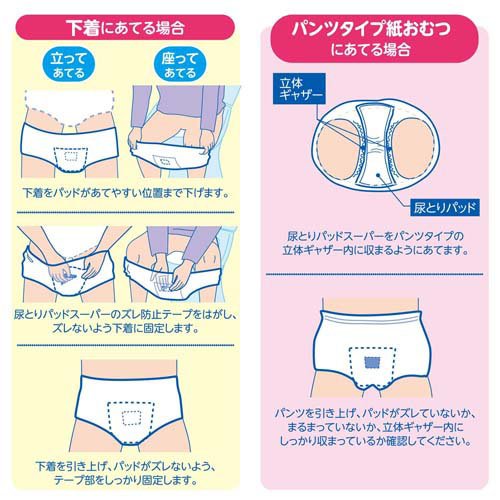 下着にあてる場合

立ってあてる

座ってあてる

下着をパッドがあてやすい位置まで下げます。

尿とりパッドスーパーのズレ防止テープをはがし、ズレないよう下着に固定します。

下着を引き上げ、パッドがズレないよう、テープ部をしっかり固定します。

パンツタイプ紙おむつにあてる場合

立体ギャザー

尿とりパッド

尿とりパッドスーパーをパンツタイプの立体ギャザー内に収まるようにあてます。

パンツを引き上げ、パッドがズレていないか、まるまっていないか、立体ギャザー内にしっかり収まっているか確認してください。