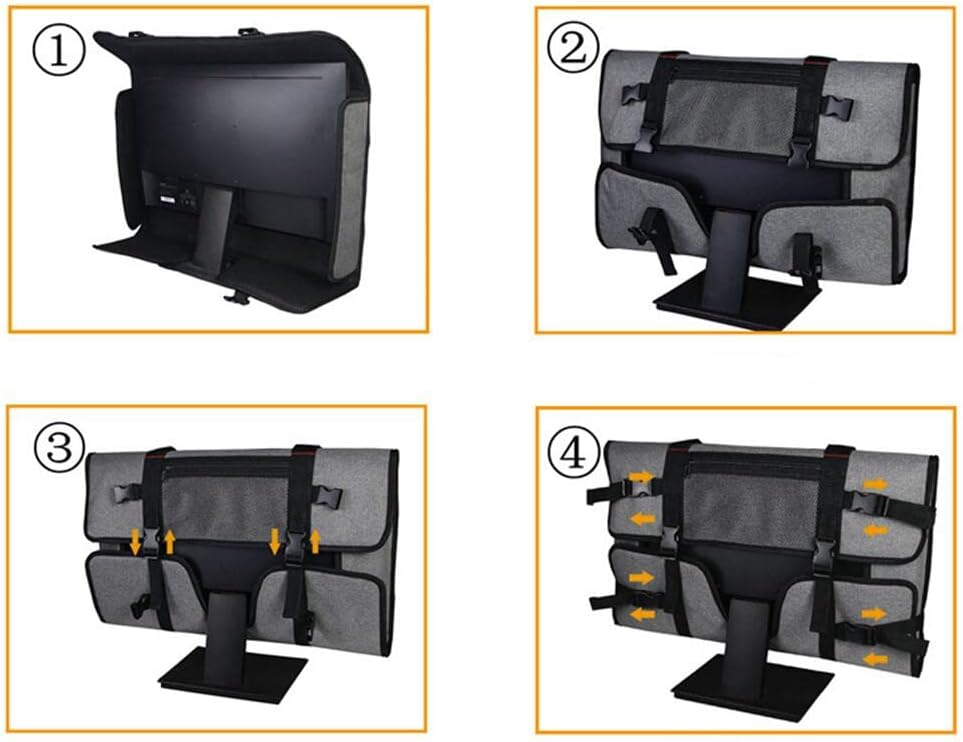 ①

②

③

④