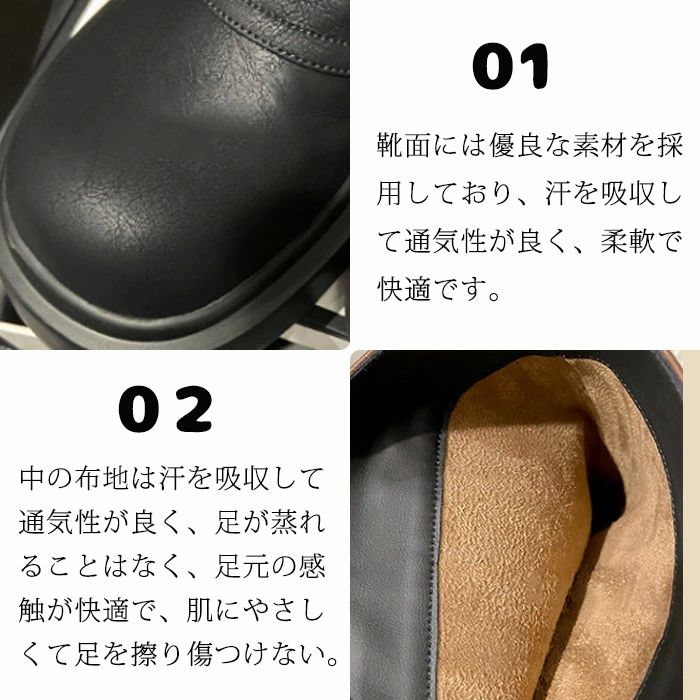 01

靴面には優良な素材を採用しており、汗を吸収して通気性が良く、柔軟で快適です。

02

中の布地は汗を吸収して通気性が良く、足が蒸れることはなく、足元の感触が快適で、肌にやさしくて足を擦り傷つけない。