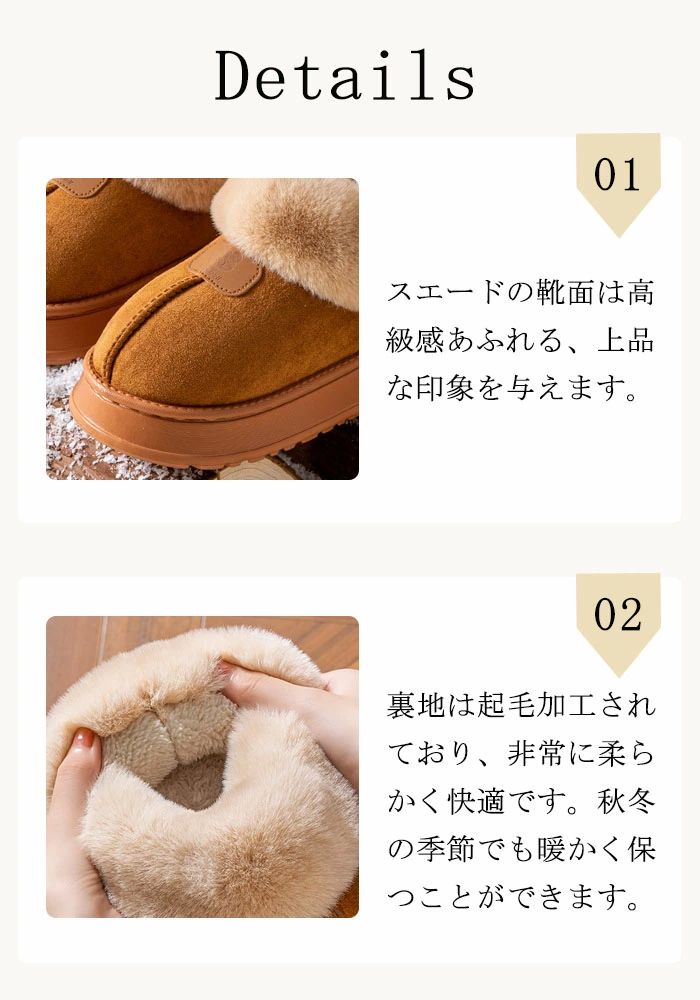 Details

01

スエードの靴面は高級感あふれる、上品な印象を与えます。

02

裏地は起毛加工されており、非常に柔らかく快適です。秋冬の季節でも暖かく保つことができます。