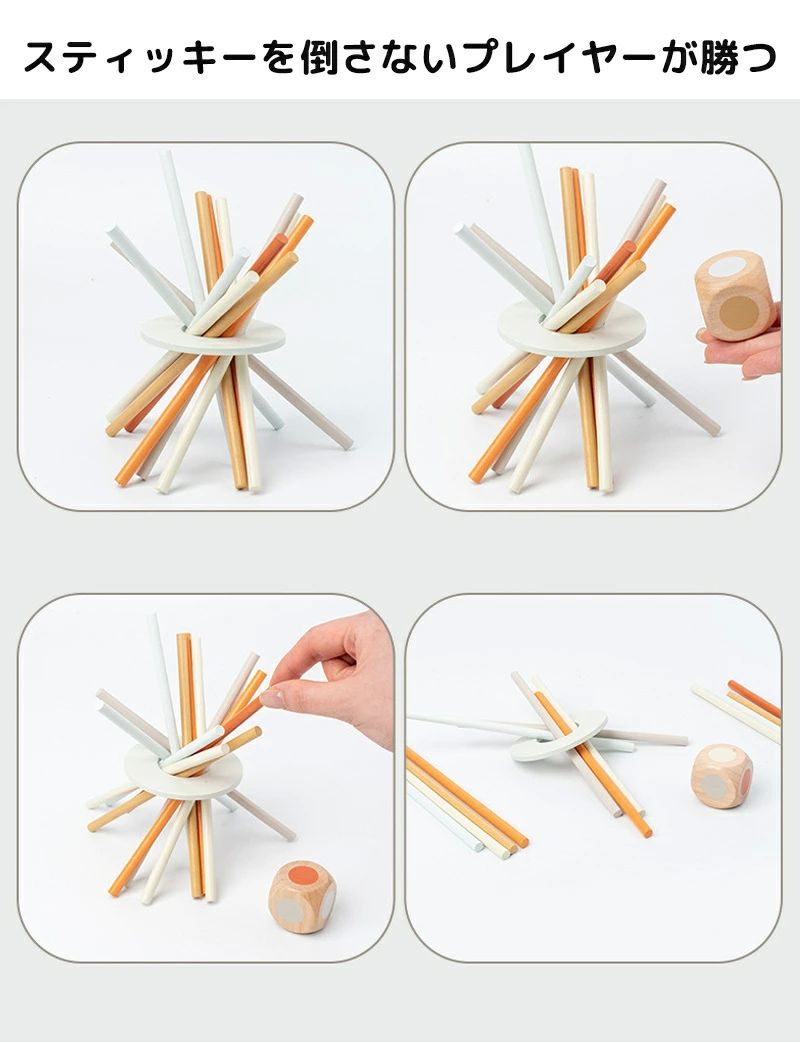 スティッキーを倒さないプレイヤーが勝つ