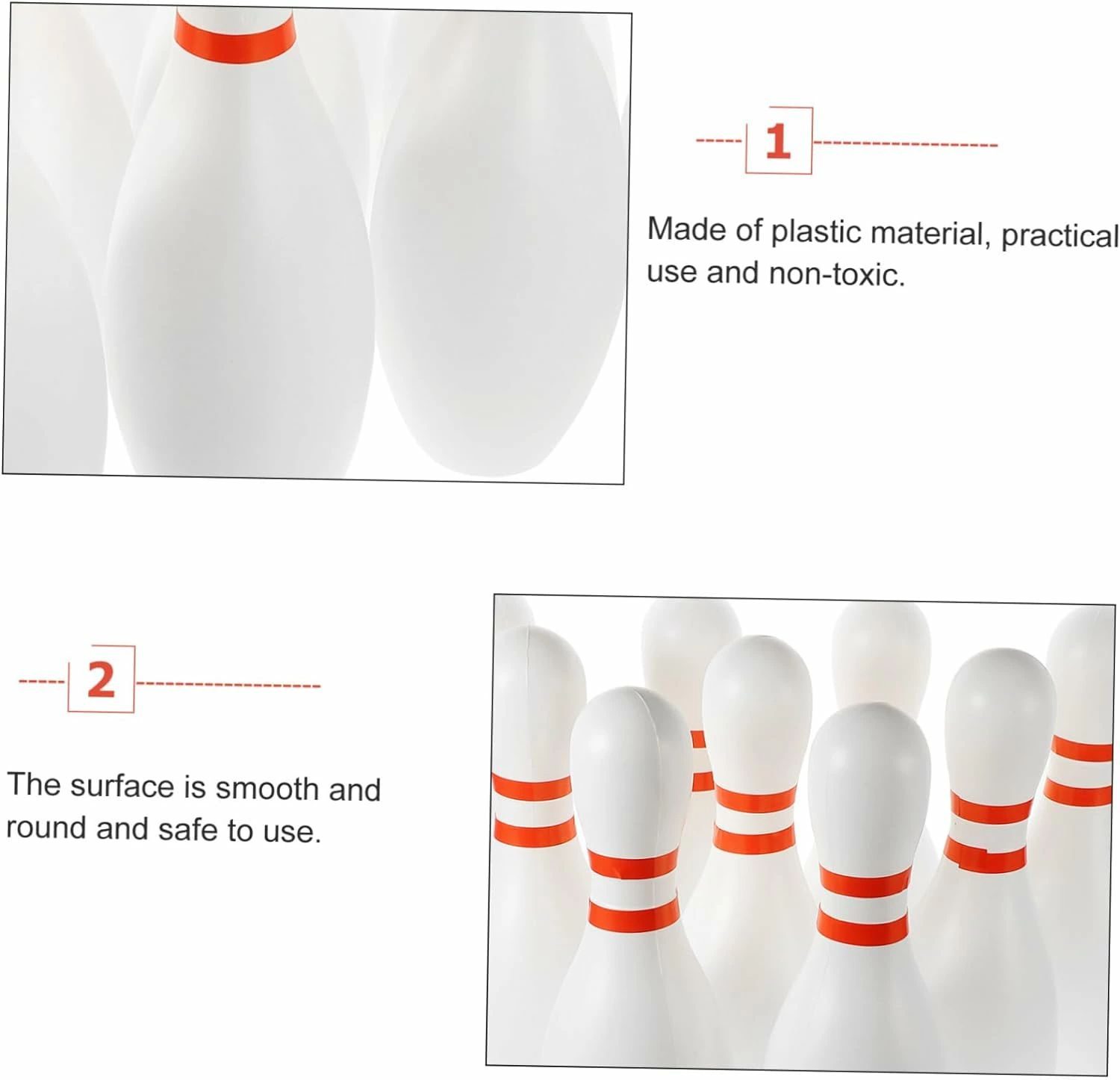 1

Made of plastic material, practical use and non-toxic.

2

The surface is smooth and round and safe to use.