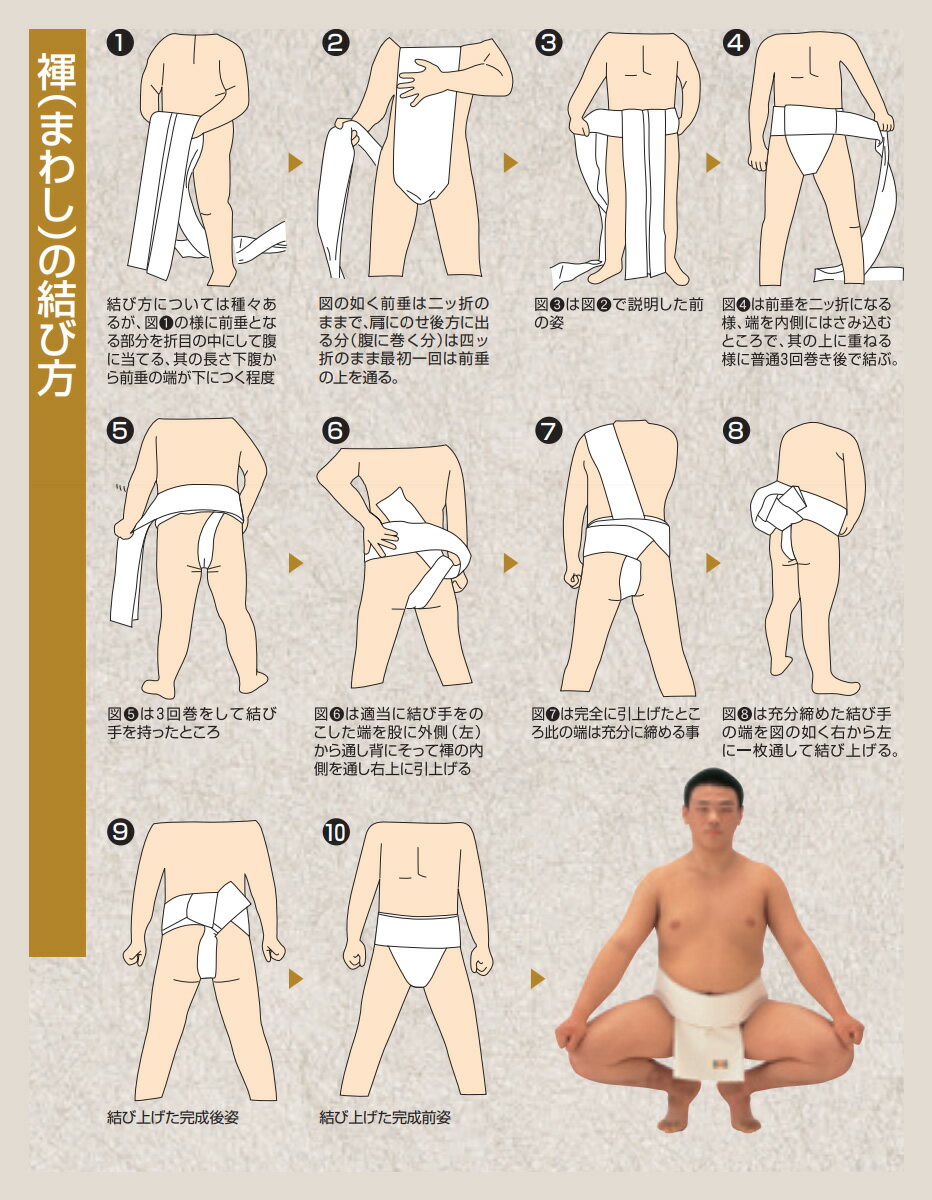 褌(まわし)の結び方

❶
結び方については種々あるが、図❶の様に前垂となる部分を折目の中にして腹に当てる、其の長さ下腹から前垂の端が下につく程度

❷
図の如く前垂は二ッ折のままで、肩にのせ後方に出る分(腹に巻く分)は四ッ折のまま最初一回は前垂の上を通る。

❸
図❸は図❷で説明した前の姿

❹
図❹は前垂を二ッ折になる様、端を内側にはさみ込むところで、其の上に重ねる様に普通3回巻き後で結ぶ。

❺
図❺は3回巻をして結び手を持ったところ

❻
図❻は適当に結び手をのこした端を股に外側(左)から通し背にそって褌の内側を通し右上に引上げる

❼
図❼は完全に引上げたところ此の端は充分に締める事

❽
図❽は充分締めた結び手の端を図の如く右から左に一枚通して結び上げる。

❾
結び上げた完成後姿

❿
結び上げた完成前姿