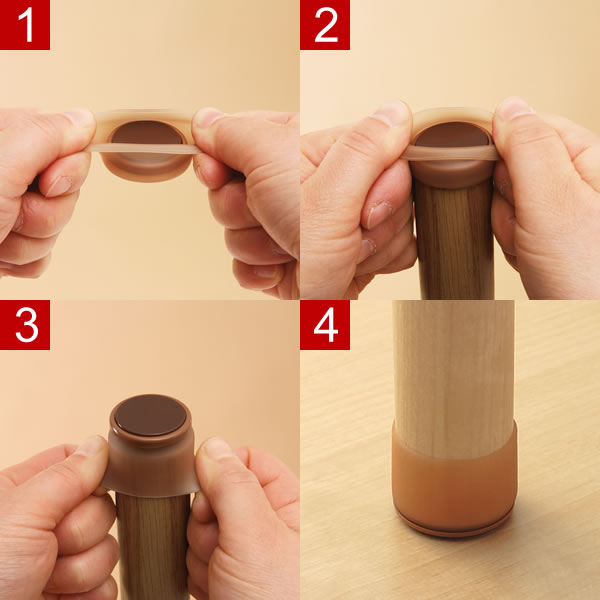 1
2
3
4