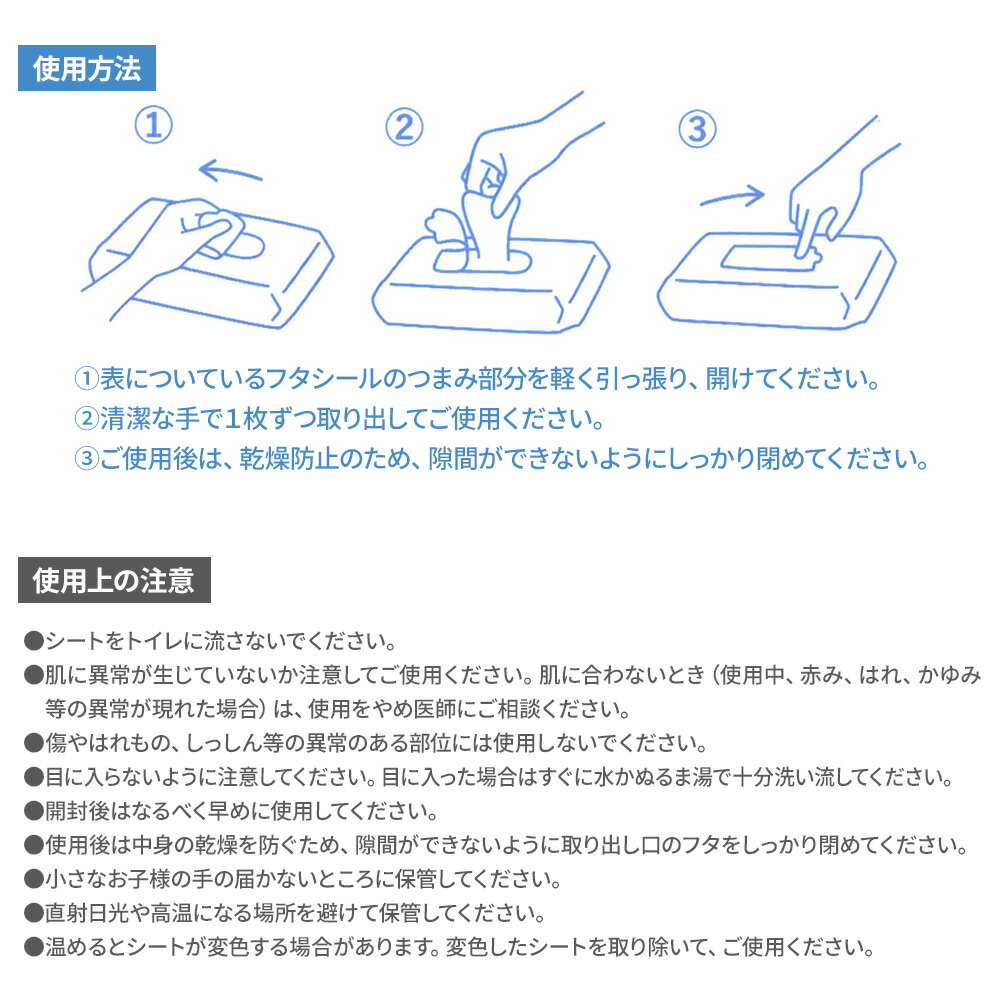 使用方法

①

②

③

①表についているフタシールのつまみ部分を軽く引っ張り、開けてください。
②清潔な手で1枚ずつ取り出してご使用ください。
③ご使用後は、乾燥防止のため、隙間ができないようにしっかり閉めてください。

使用上の注意

●シートをトイレに流さないでください。
●肌に異常が生じていないか注意してご使用ください。肌に合わないとき（使用中、赤み、はれ、かゆみ等の異常が現れた場合）は、使用をやめ医師にご相談ください。
●傷やはれもの、しっしん等の異常のある部位には使用しないでください。
●目に入らないように注意してください。目に入った場合はすぐに水かぬるま湯で十分洗い流してください。
●開封後はなるべく早めに使用してください。
●使用後は中身の乾燥を防ぐため、隙間ができないように取り出し口のフタをしっかり閉めてください。
●小さなお子様の手の届かないところに保管してください。
●直射日光や高温になる場所を避けて保管してください。
●温めるとシートが変色する場合があります。変色したシートを取り除いて、ご使用ください。