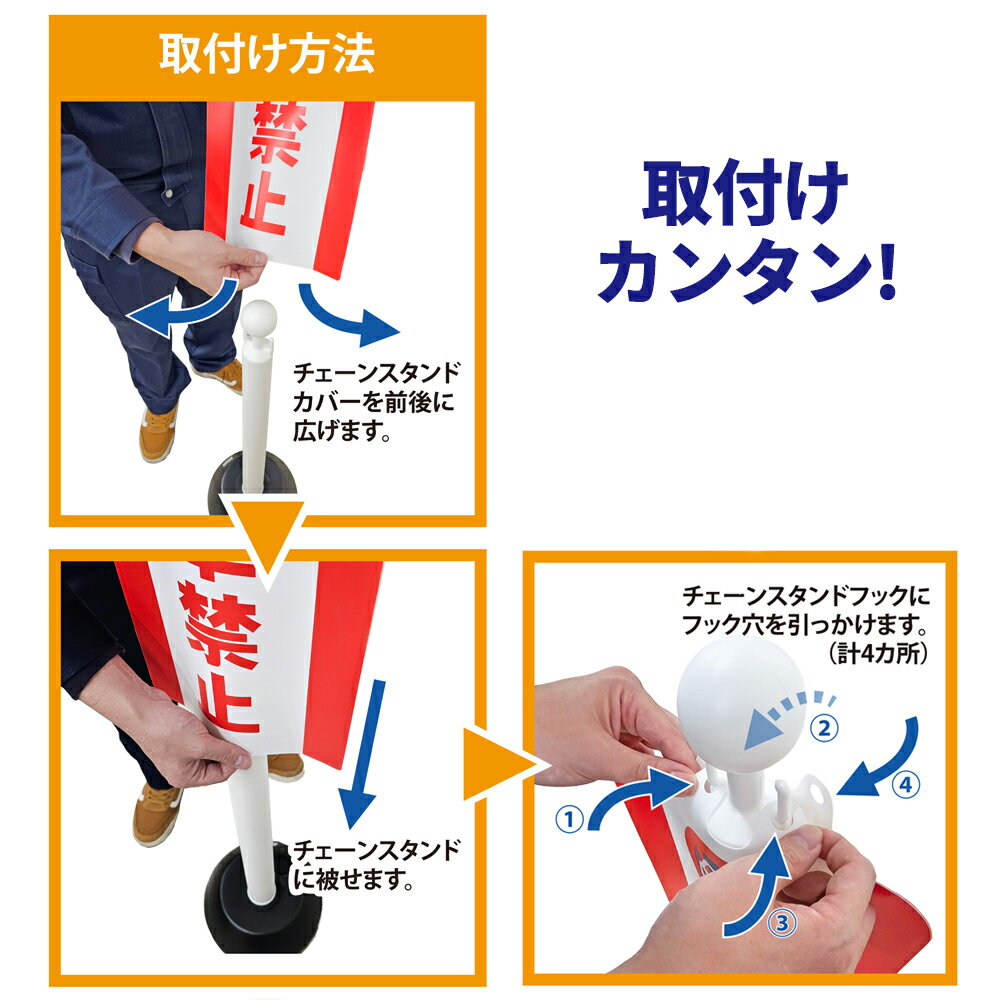 取付け方法

禁止

チェーンスタンドカバーを前後に広げます。

取付けカンタン!

禁止

チェーンスタンドに被せます。

チェーンスタンドフックにフック穴を引っかけます。(計4カ所)

①

②

③

④