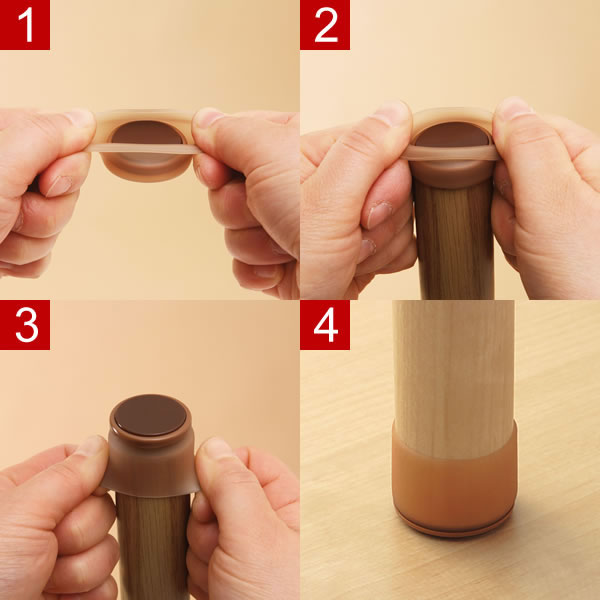 1

2

3

4