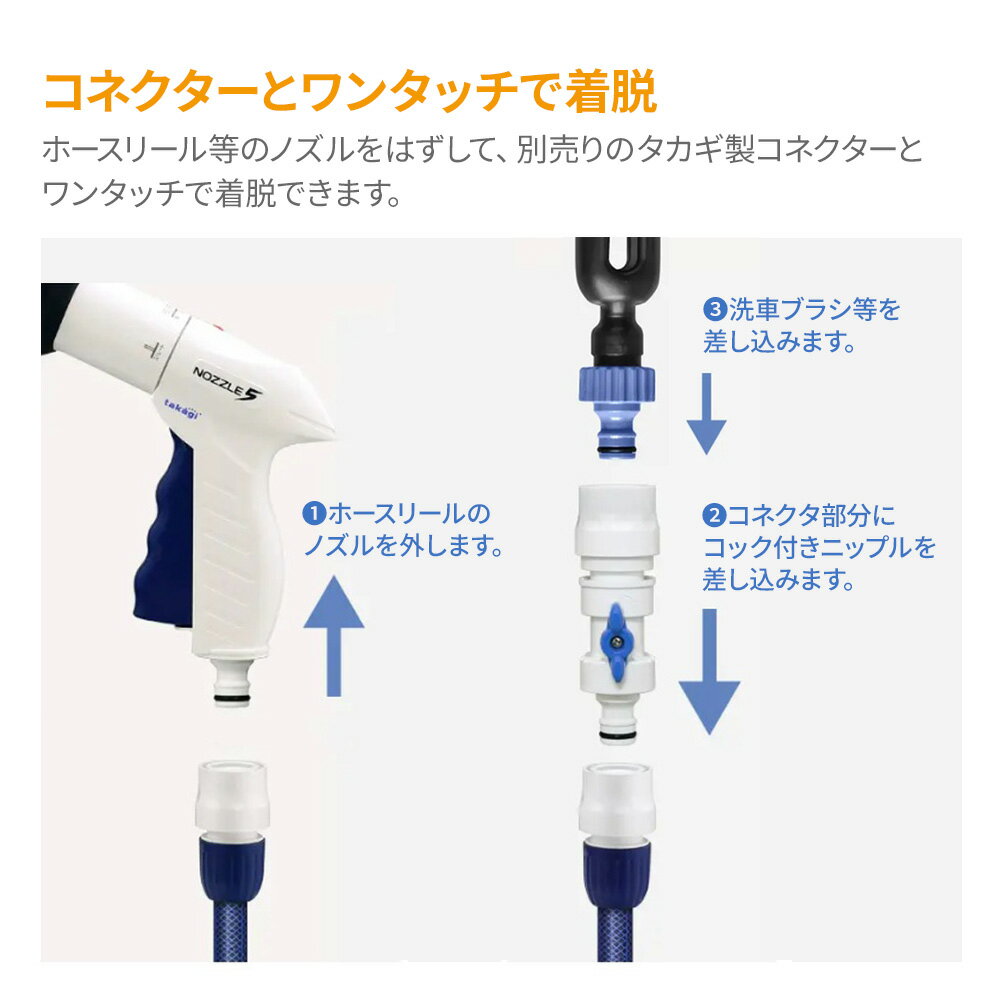 コネクターとワンタッチで着脱

ホースリール等のノズルをはずして、別売りのタカギ製コネクターとワンタッチで着脱できます。

NOZZLE 5

takagi

❶ホースリールのノズルを外します。

❸洗車ブラシ等を差し込みます。

❷コネクタ部分にコック付きニップルを差し込みます。