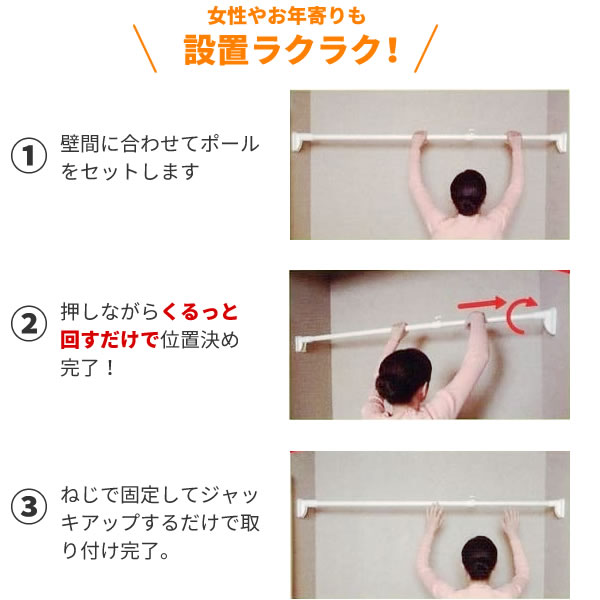 女性やお年寄りも
設置ラクラク！

①
壁間に合わせてポールをセットします

②
押しながらくるっと回すだけで位置決め完了！

③
ねじで固定してジャッキアップするだけで取り付け完了。