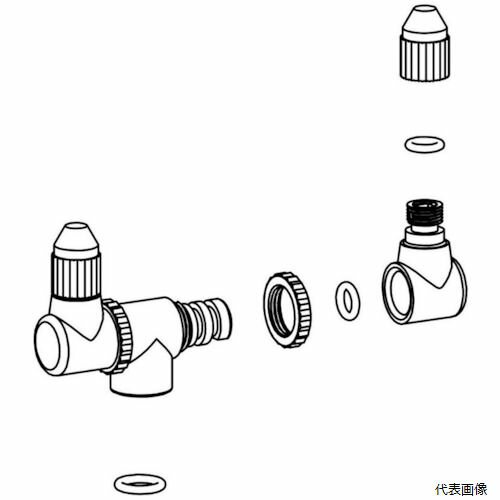 代表画像