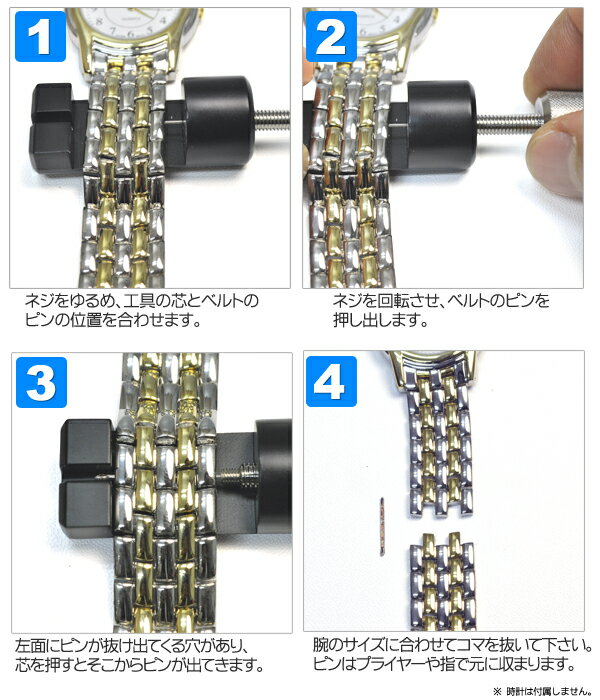 1

ネジをゆるめ、工具の芯とベルトのピンの位置を合わせます。

2

ネジを回転させ、ベルトのピンを押し出します。

3

左面にピンが抜け出てくる穴があり、芯を押すとそこからピンが出てきます。

4

腕のサイズに合わせてコマを抜いて下さい。ピンはプライヤーや指で元に収まります。

※ 時計は付属しません。