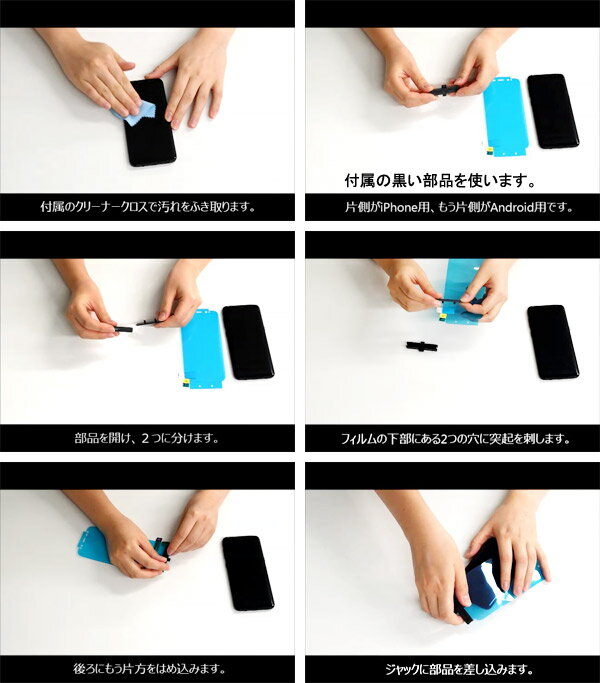 付属のクリーナークロスで汚れをふき取ります。

付属の黒い部品を使います。

片側がiPhone用、もう片側がAndroid用です。

部品を開け、２つに分けます。

フィルムの下部にある2つの穴に突起を刺します。

後ろにもう片方をはめ込みます。

ジャックに部品を差し込みます。