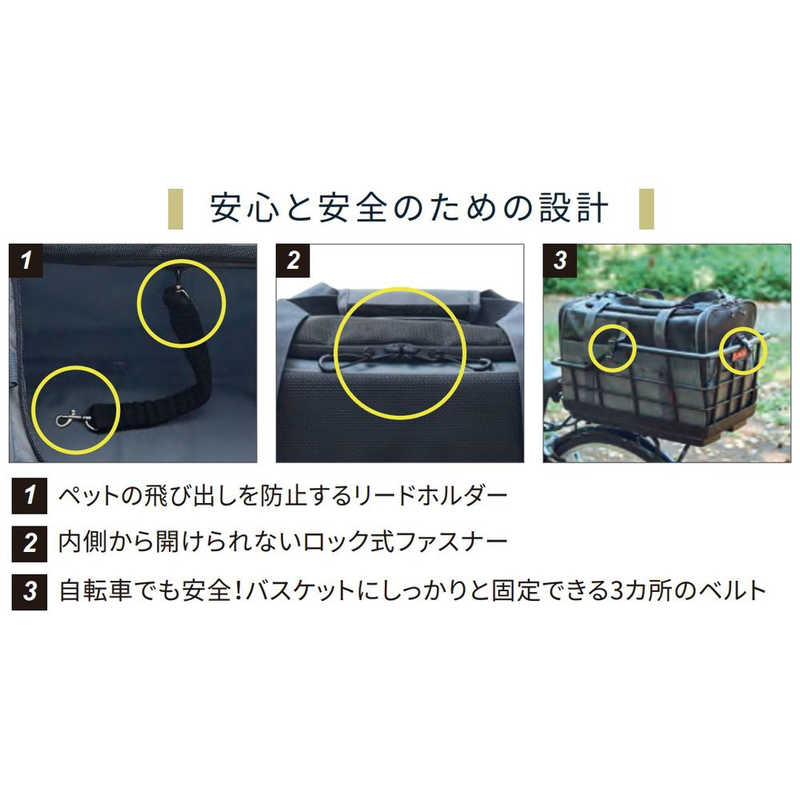 安心と安全のための設計

1

2

3

1 ペットの飛び出しを防止するリードホルダー

2 内側から開けられないロック式ファスナー

3 自転車でも安全！バスケットにしっかりと固定できる3カ所のベルト