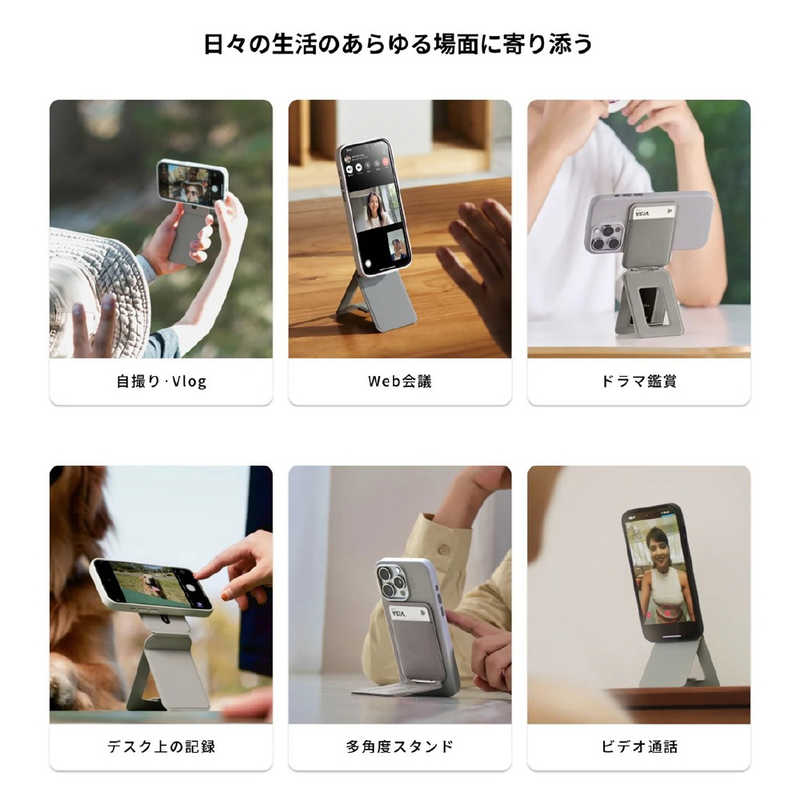 日々の生活のあらゆる場面に寄り添う

自撮り·Vlog

Web会議

ドラマ鑑賞

デスク上の記録

多角度スタンド

ビデオ通話