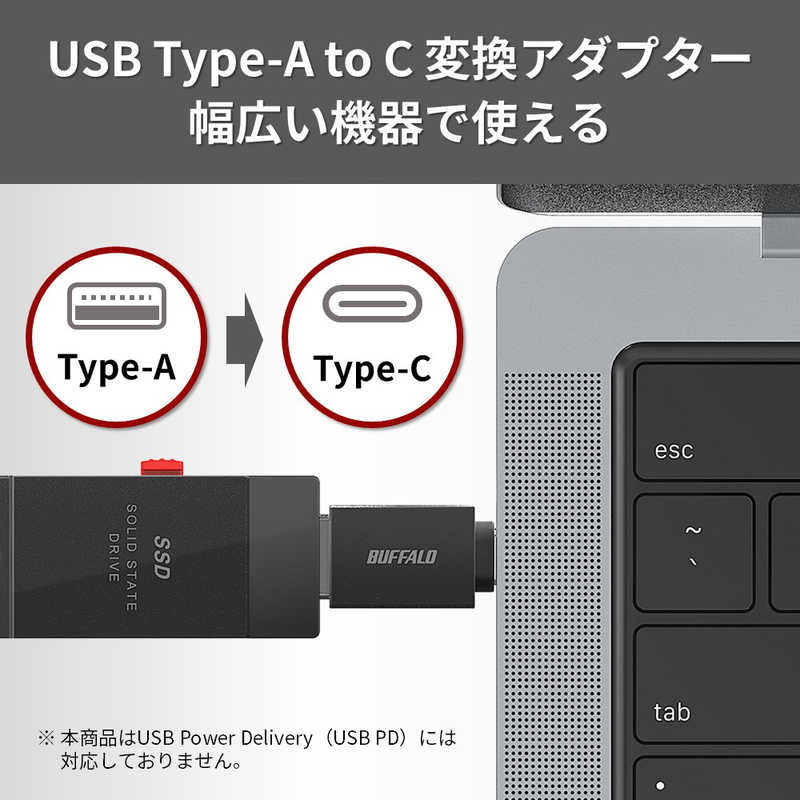 USB Type-A to C 変換アダプター
幅広い機器で使える

Type-A

Type-C

SSD
SOLID STATE DRIVE

BUFFALO

esc

~
`

tab

※ 本商品はUSB Power Delivery（USB PD）には対応しておりません。