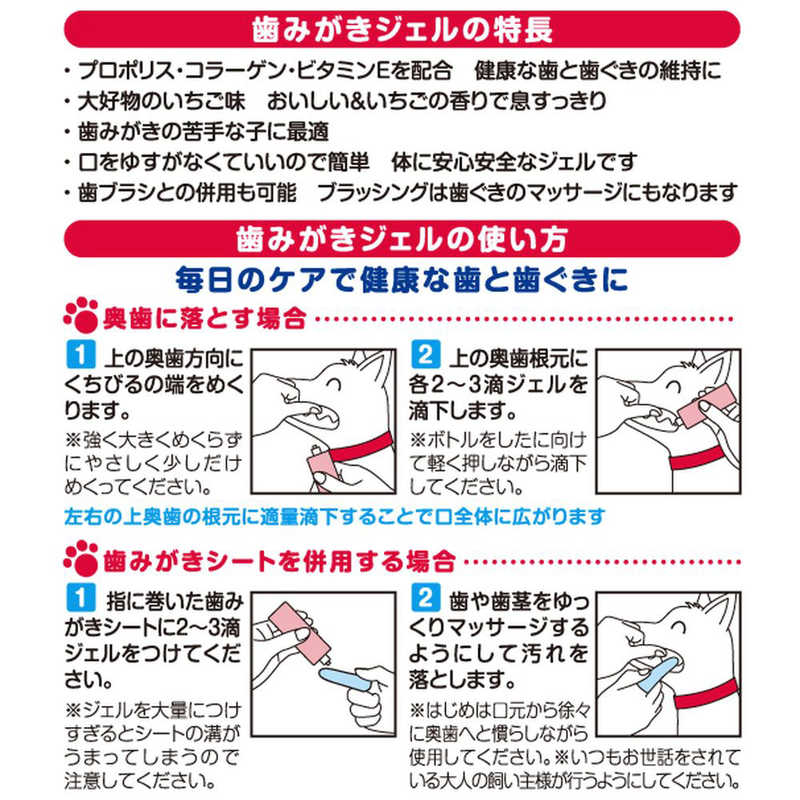 歯みがきジェルの特長

・プロポリス・コラーゲン・ビタミンEを配合　健康な歯と歯ぐきの維持に
・大好物のいちご味　おいしい&いちごの香りで息すっきり
・歯みがきの苦手な子に最適
・口をゆすがなくていいので簡単　体に安心安全なジェルです
・歯ブラシとの併用も可能　ブラッシングは歯ぐきのマッサージにもなります

歯みがきジェルの使い方

毎日のケアで健康な歯と歯ぐきに

奥歯に落とす場合

1 上の奥歯方向にくちびるの端をめくります。
※強く大きくめくらずにやさしく少しだけめくってください。

2 上の奥歯根元に各2～3滴ジェルを滴下します。
※ボトルをしたに向けて軽く押しながら滴下してください。

左右の上奥歯の根元に適量滴下することで口全体に広がります

歯みがきシートを併用する場合

1 指に巻いた歯みがきシートに2～3滴ジェルをつけてください。
※ジェルを大量につけすぎるとシートの溝がうまってしまうので注意してください。

2 歯や歯茎をゆっくりマッサージするようにして汚れを落とします。
※はじめは口元から徐々に奥歯へと慣らしながら使用してください。※いつもお世話をされている大人の飼い主様が行うようにしてください。