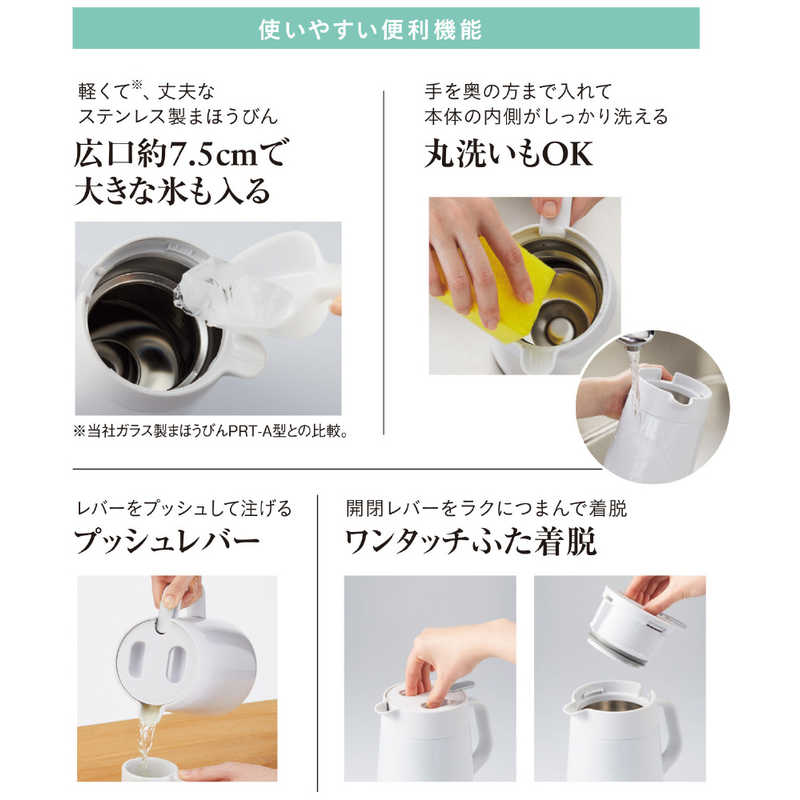 使いやすい便利機能

軽くて※、丈夫な
ステンレス製まほうびん
広口約7.5cmで
大きな氷も入る

※当社ガラス製まほうびんPRT-A型との比較。

手を奥の方まで入れて
本体の内側がしっかり洗える
丸洗いもOK

レバーをプッシュして注げる
プッシュレバー

開閉レバーをラクにつまんで着脱
ワンタッチふた着脱