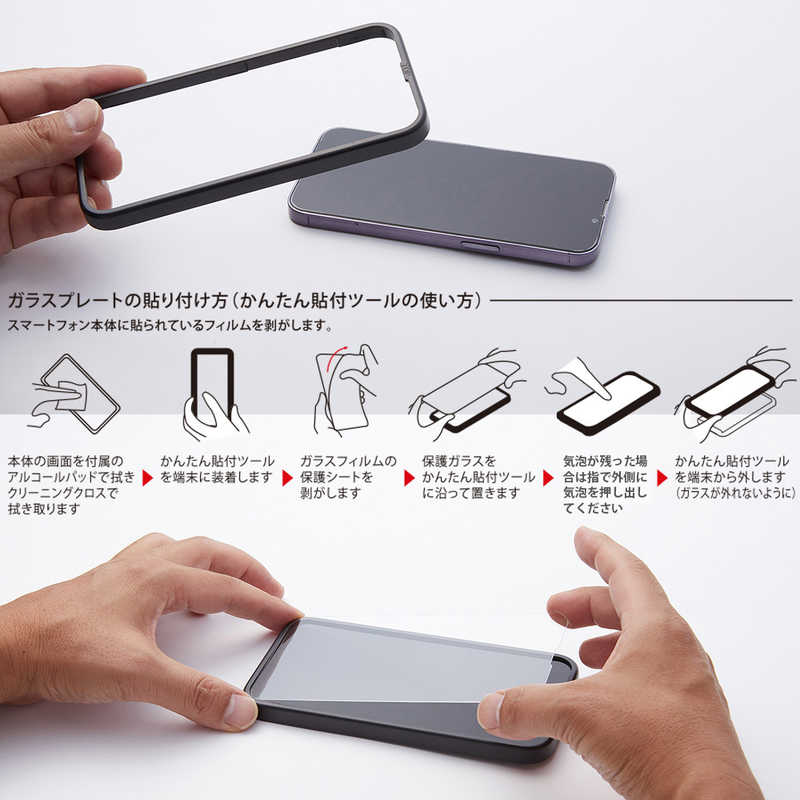 ガラスプレートの貼り付け方（かんたん貼付ツールの使い方）
スマートフォン本体に貼られているフィルムを剥がします。

本体の画面を付属のアルコールパッドで拭きクリーニングクロスで拭き取ります

かんたん貼付ツールを端末に装着します

ガラスフィルムの保護シートを剥がします

保護ガラスをかんたん貼付ツールに沿って置きます

気泡が残った場合は指で外側に気泡を押し出してください

かんたん貼付ツールを端末から外します（ガラスが外れないように）